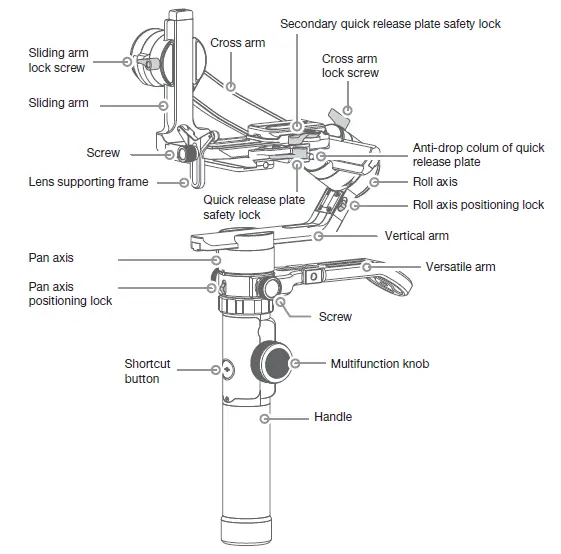 Secondary quick release plate safety lock

Sliding arm lock screw

Cross arm

Cross arm lock screw

Sliding arm

Screw

Anti-drop colum of quick release plate

Lens supporting frame

Roll axis

Quick release plate safety lock

Roll axis positioning lock

Vertical arm

Pan axis

Versatile arm

Pan axis positioning lock

Screw

Shortcut button

Multifunction knob

Handle