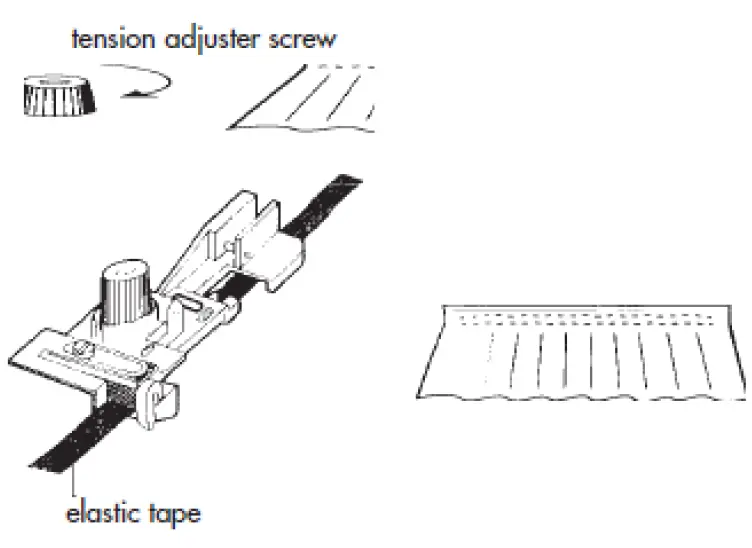 tension adjuster screw

elastic tape