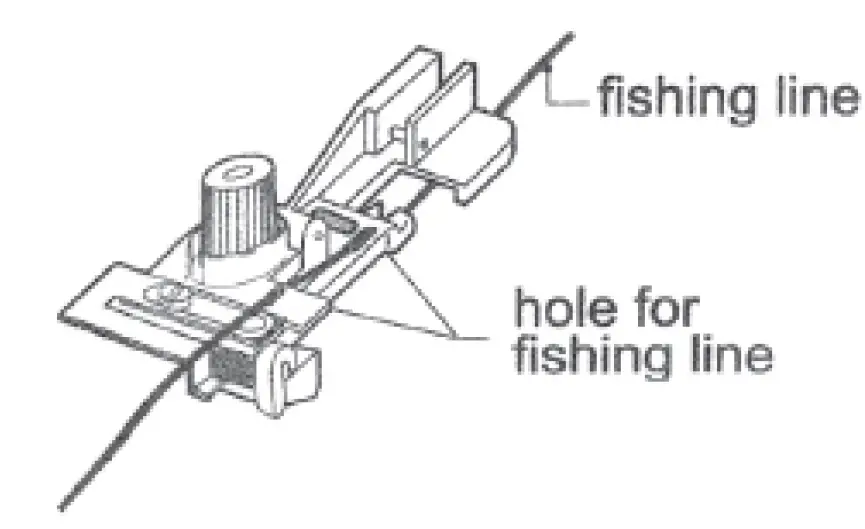 fishing line

hole for fishing line