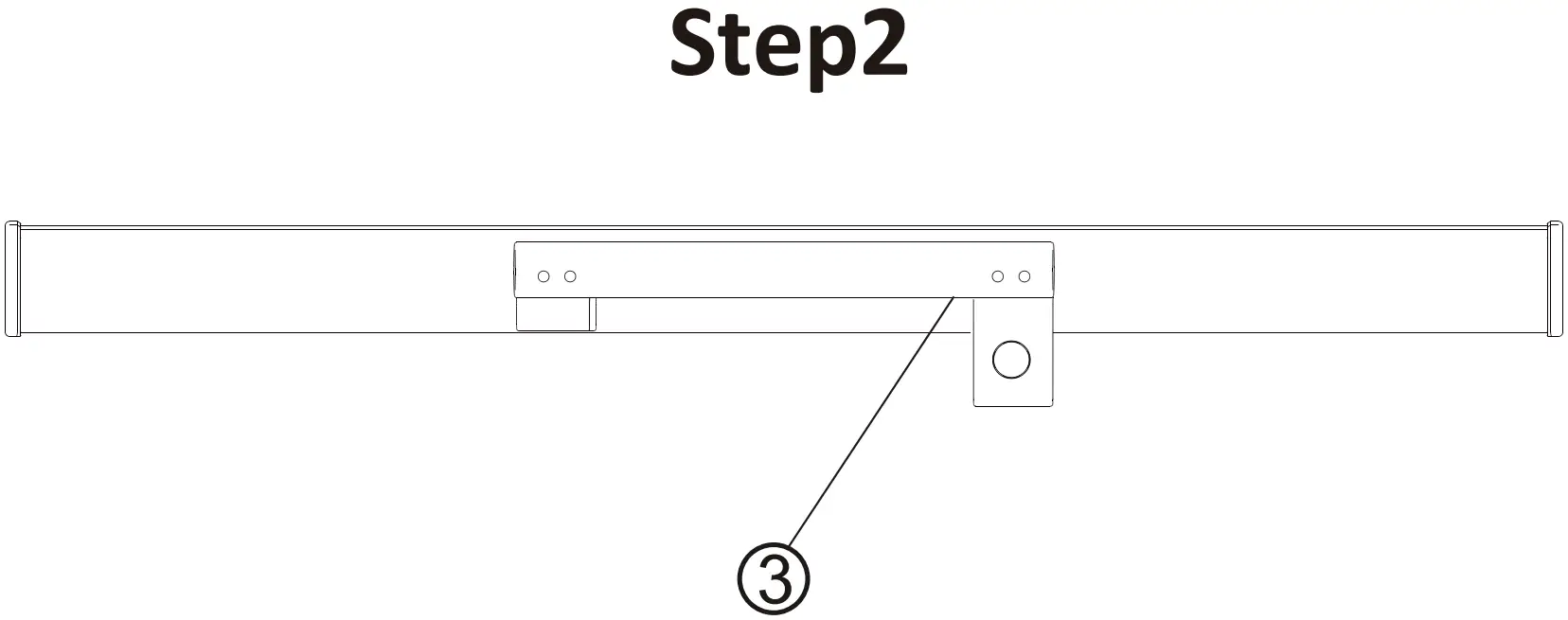 Step2

③