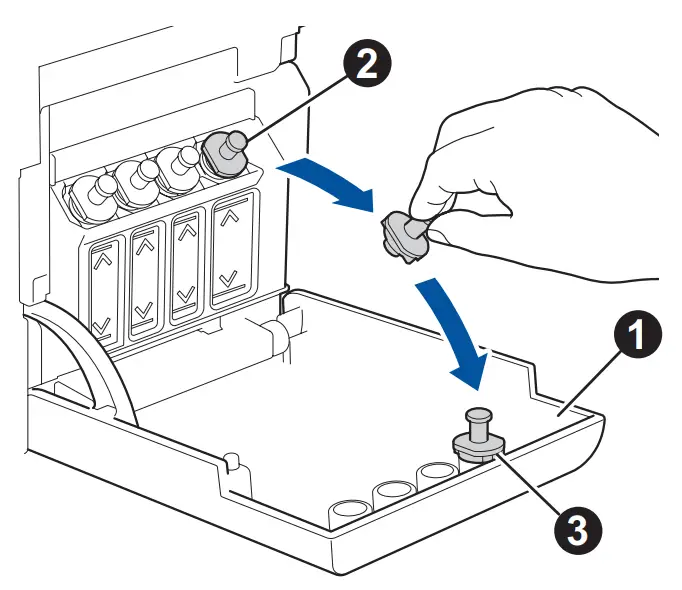 2

1

3