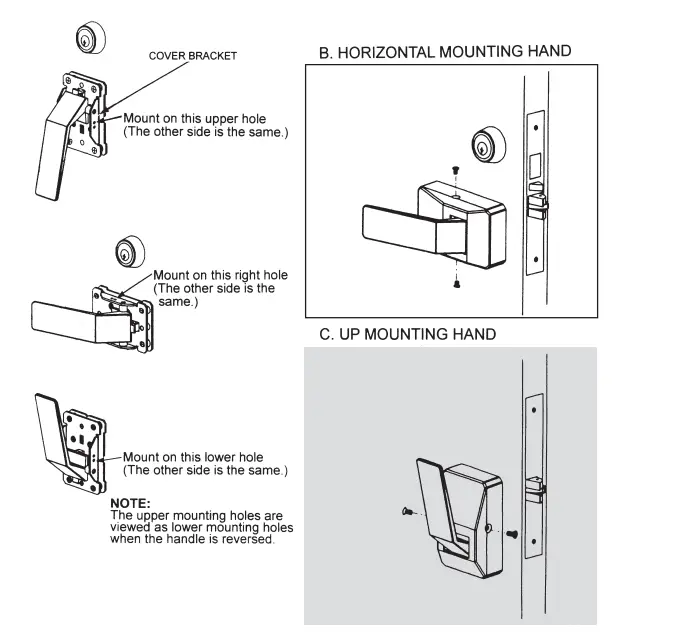 COVER BRACKET

Mount on this upper hole (The other side is the same.)

Mount on this right hole (The other side is the same.)

Mount on this lower hole (The other side is the same.)

NOTE:
The upper mounting holes are viewed as lower mounting holes when the handle is reversed.

B. HORIZONTAL MOUNTING HAND

C. UP MOUNTING HAND