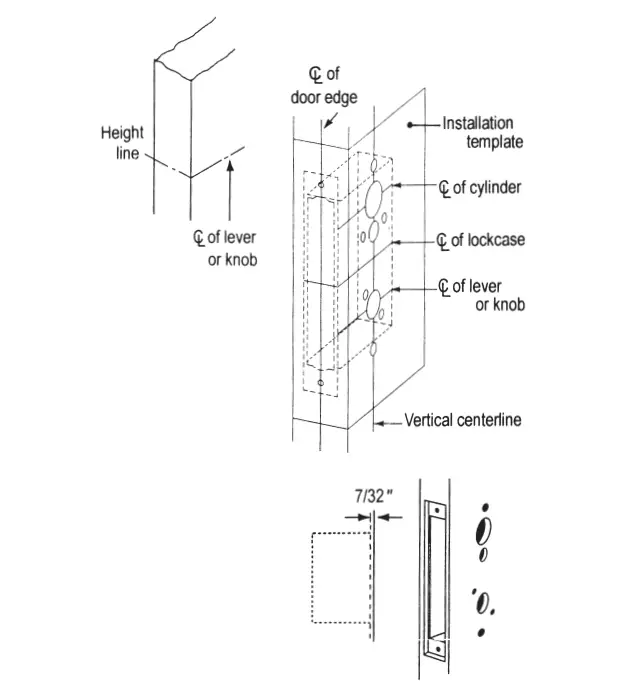 Height line

℄ of lever or knob

℄ of door edge

Installation template

℄ of cylinder

℄ of lockcase

℄ of lever or knob

Vertical centerline

7/32"