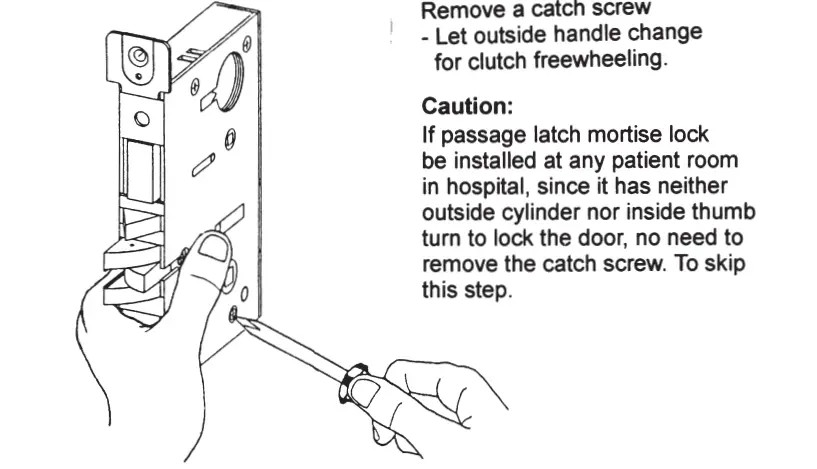 Remove a catch screw
- Let outside handle change for clutch freewheeling.

Caution:
If passage latch mortise lock be installed at any patient room in hospital, since it has neither outside cylinder nor inside thumb turn to lock the door, no need to remove the catch screw. To skip this step.