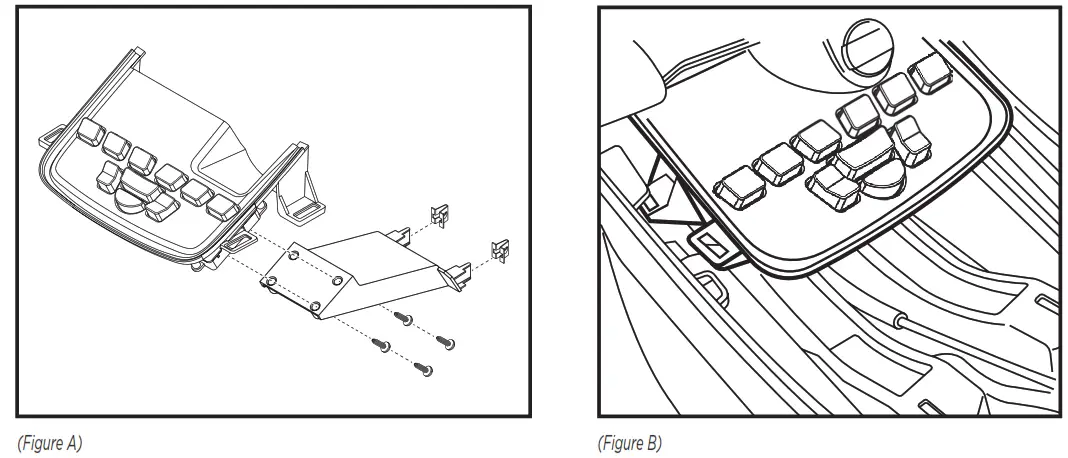 (Figure A)

(Figure B)