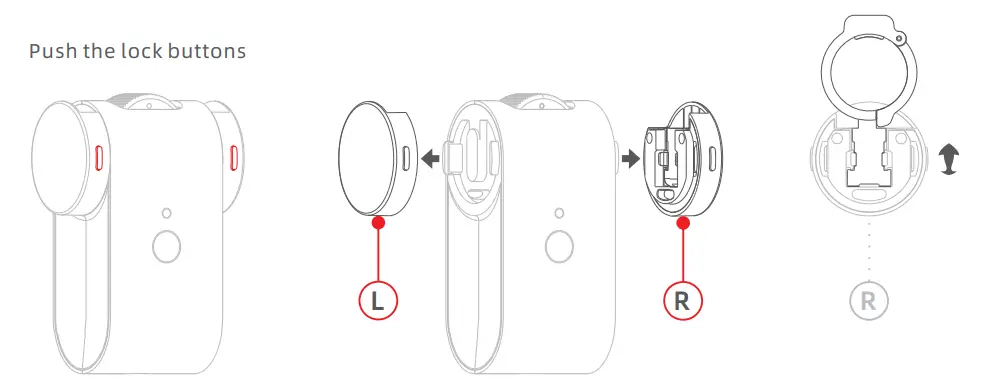 Push the lock buttons

L

R

R