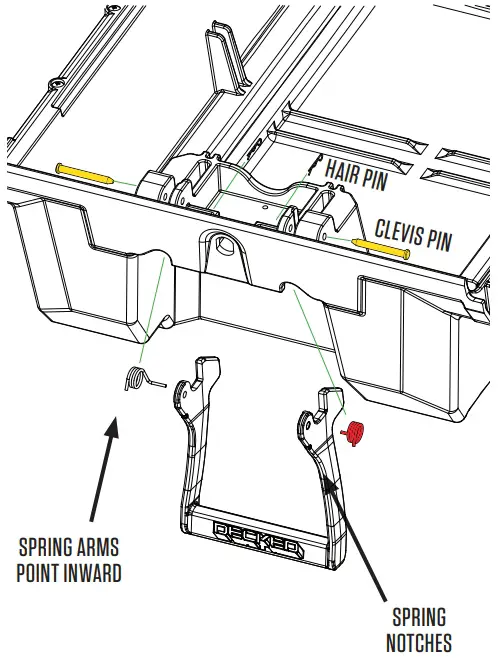 HAIR PIN

CLEVIS PIN

DECKED

SPRING ARMS POINT INWARD

SPRING NOTCHES