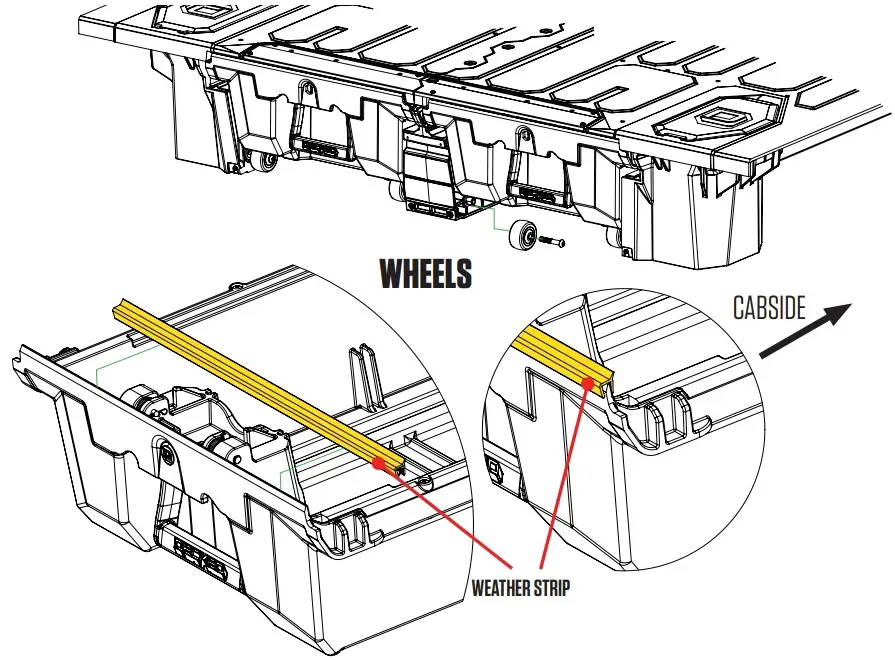 WHEELS

CABSIDE

WEATHER STRIP