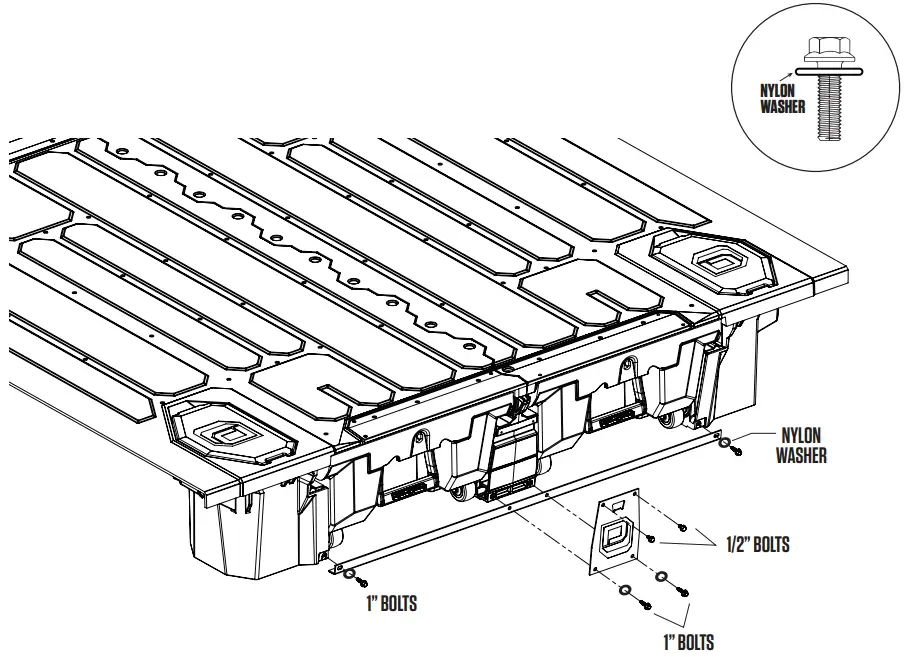 NYLON WASHER

NYLON WASHER

1/2" BOLTS

1" BOLTS

1" BOLTS