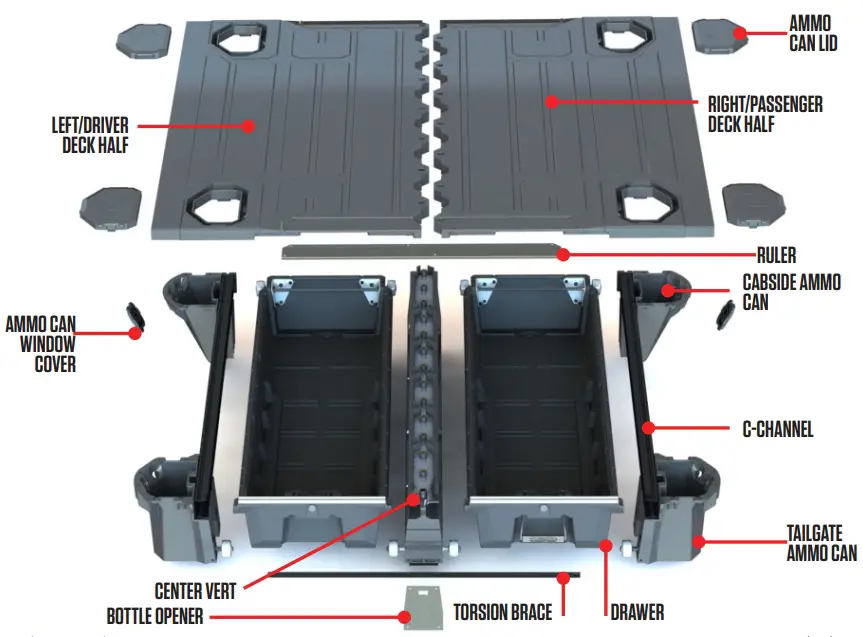 AMMO CAN LID

LEFT/DRIVER DECK HALF

RIGHT/PASSENGER DECK HALF

RULER

CABSIDE AMMO CAN

AMMO CAN WINDOW COVER

C-CHANNEL

TAILGATE AMMO CAN

CENTER VERT

BOTTLE OPENER

TORSION BRACE

DRAWER