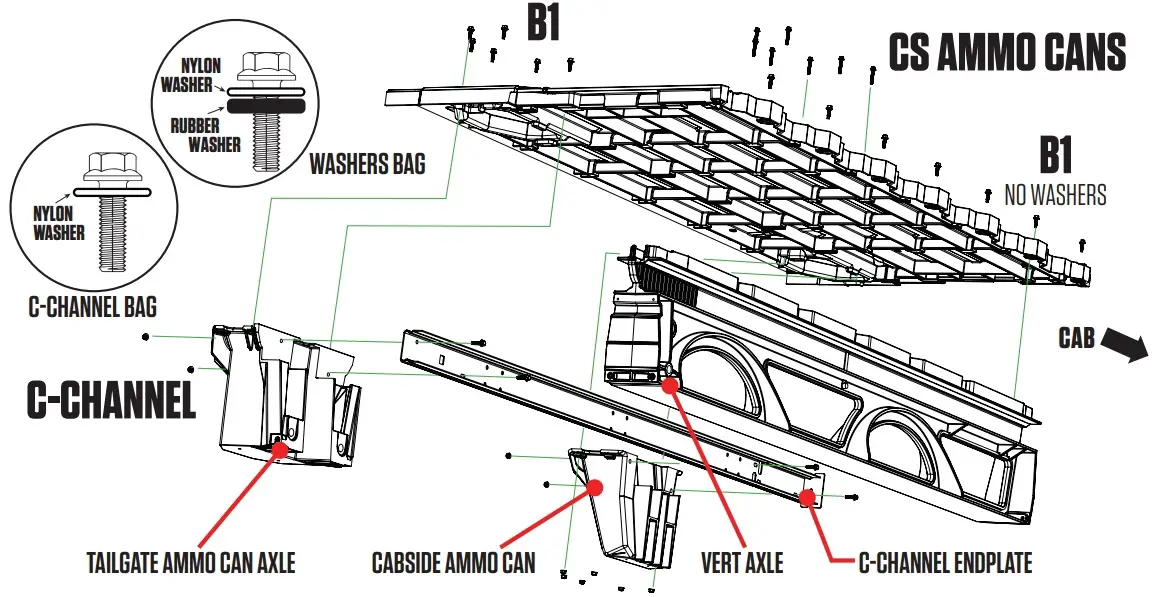 B1

CS AMMO CANS

NYLON WASHER

RUBBER WASHER

WASHERS BAG

B1
NO WASHERS

NYLON WASHER

C-CHANNEL BAG

CAB

C-CHANNEL

TAILGATE AMMO CAN AXLE

CABSIDE AMMO CAN

VERT AXLE

C-CHANNEL ENDPLATE