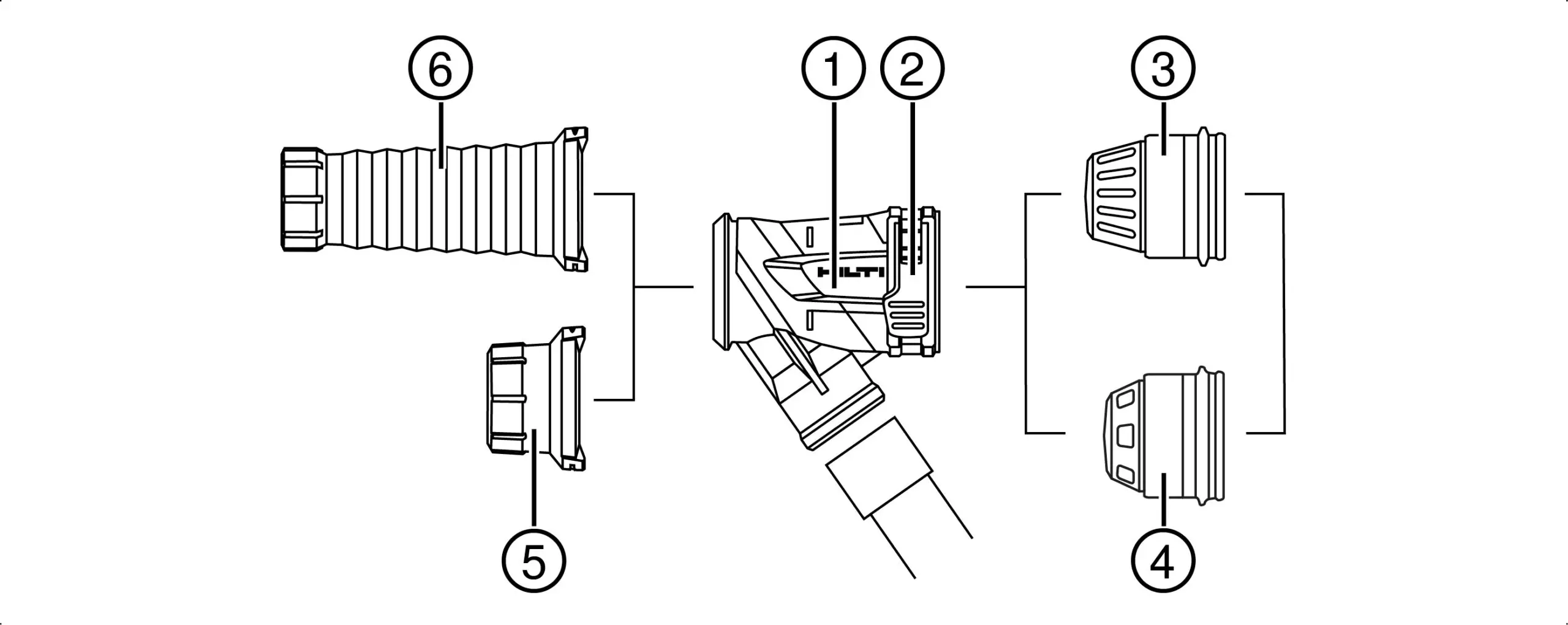 6
1
2
3
HILTI
5
4