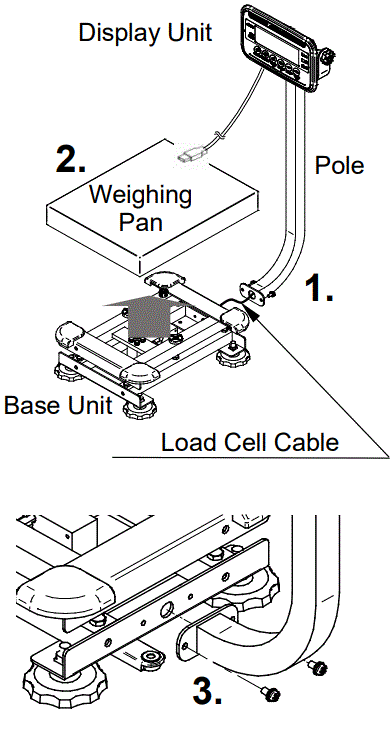 Display Unit

2.

Weighing Pan

Pole

1.

Base Unit

Load Cell Cable

3.