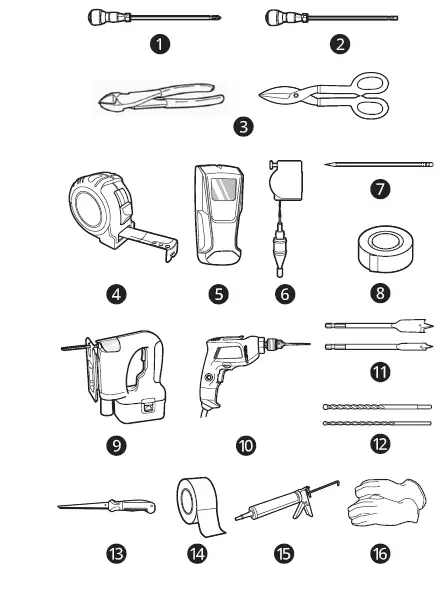 1
2
3
4
5
6
7
8
9
10
11
12
13
14
15
16