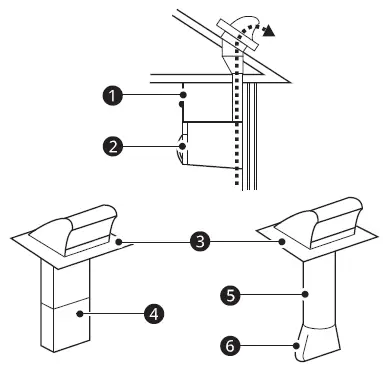 1
2
3
4
5
6