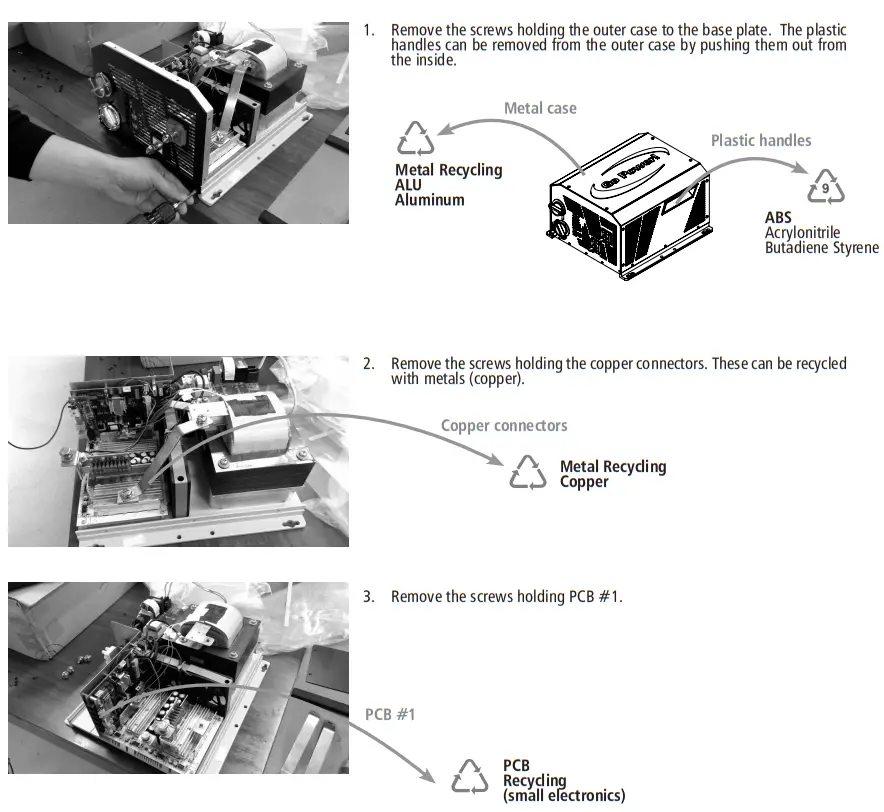 1. Remove the screws holding the outer case to the base plate. The plastic handles can be removed from the outer case by pushing them out from the inside.

Metal case

Metal Recycling
ALU
Aluminum

Go Power!

Plastic handles

9

ABS
Acrylonitrile
Butadiene Styrene

2. Remove the screws holding the copper connectors. These can be recycled with metals (copper).

Copper connectors

Metal Recycling
Copper

3. Remove the screws holding PCB #1.

PCB #1

PCB
Recycling
(small electronics)