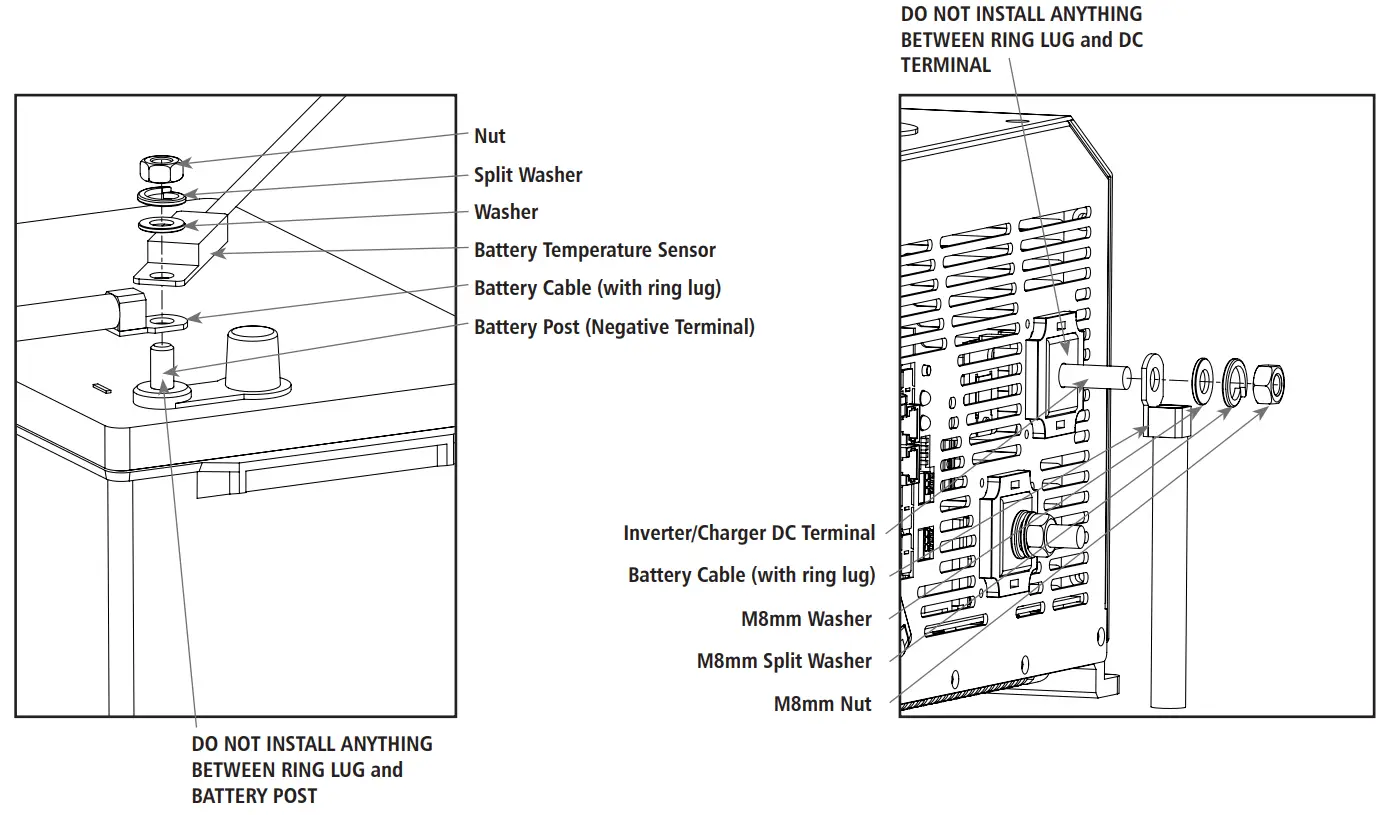 Nut
Split Washer
Washer
Battery Temperature Sensor
Battery Cable (with ring lug)
Battery Post (Negative Terminal)

DO NOT INSTALL ANYTHING BETWEEN RING LUG and BATTERY POST

DO NOT INSTALL ANYTHING BETWEEN RING LUG and DC TERMINAL

Inverter/Charger DC Terminal
Battery Cable (with ring lug)
M8mm Washer
M8mm Split Washer
M8mm Nut