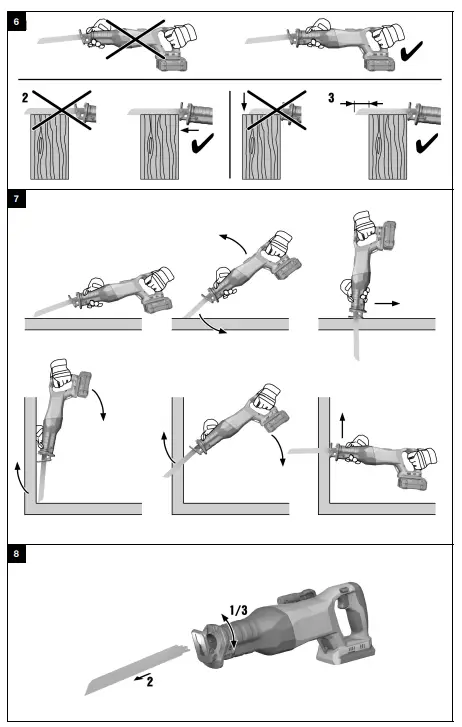 6

2

3

7

8

1/3

2