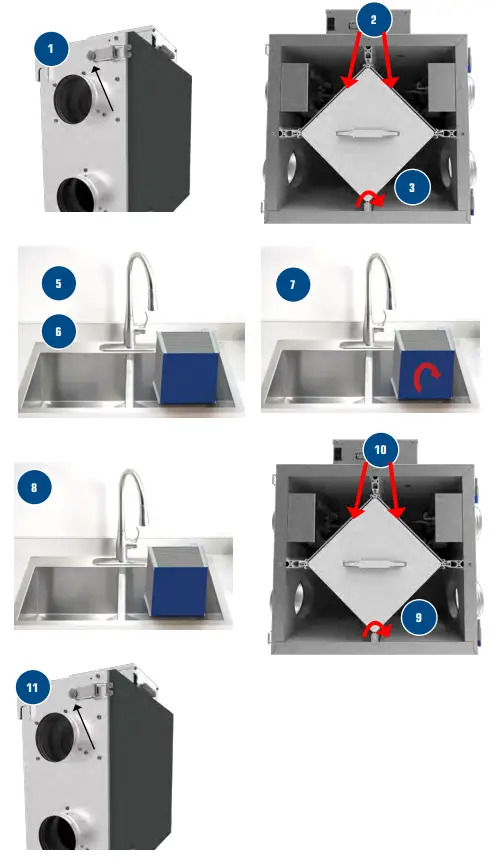 1

2

3

5

6

7

8

10

9

11