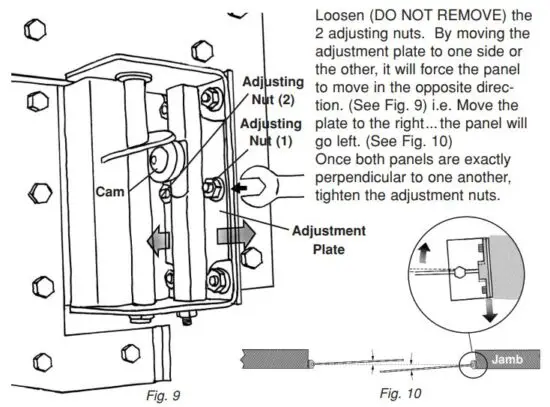 Loosen (DO NOT REMOVE) the 2 adjusting nuts. By moving the adjustment plate to one side or the other, it will force the panel to move in the opposite direction. (See Fig. 9) i.e. Move the plate to the right... the panel will go left. (See Fig. 10)
Once both panels are exactly perpendicular to one another, tighten the adjustment nuts.

Adjusting Nut (2)

Adjusting Nut (1)

Cam

Adjustment Plate

Jamb

Fig. 9

Fig. 10