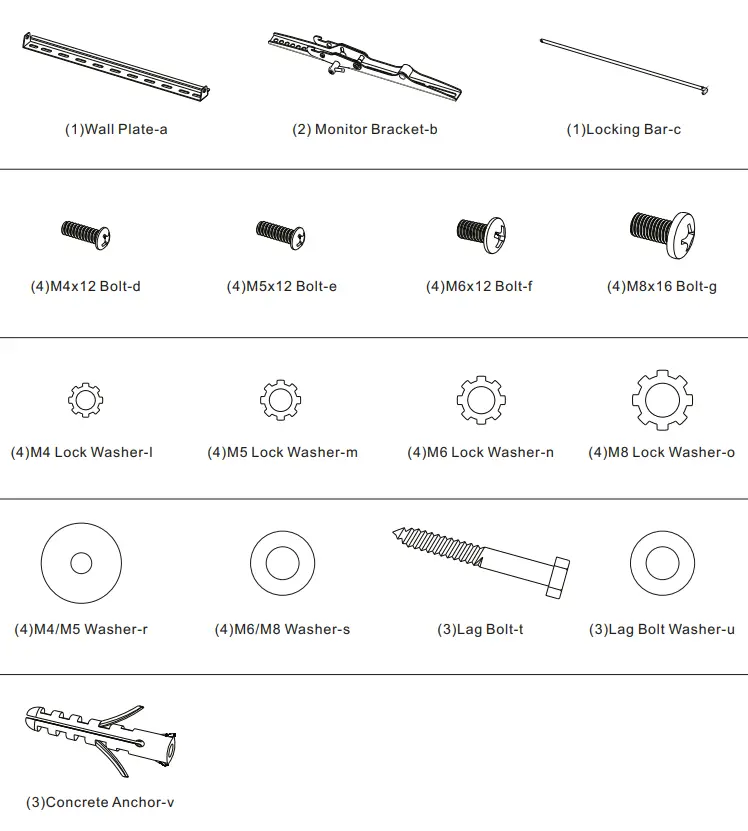 (1)Wall Plate-a

(2) Monitor Bracket-b

(1)Locking Bar-c

(4)M4x12 Bolt-d

(4)M5x12 Bolt-e

(4)M6x12 Bolt-f

(4)M8x16 Bolt-g

(4)M4 Lock Washer-l

(4)M5 Lock Washer-m

(4)M6 Lock Washer-n

(4)M8 Lock Washer-o

(4)M4/M5 Washer-r

(4)M6/M8 Washer-s

(3)Lag Bolt-t

(3)Lag Bolt Washer-u

(3)Concrete Anchor-v