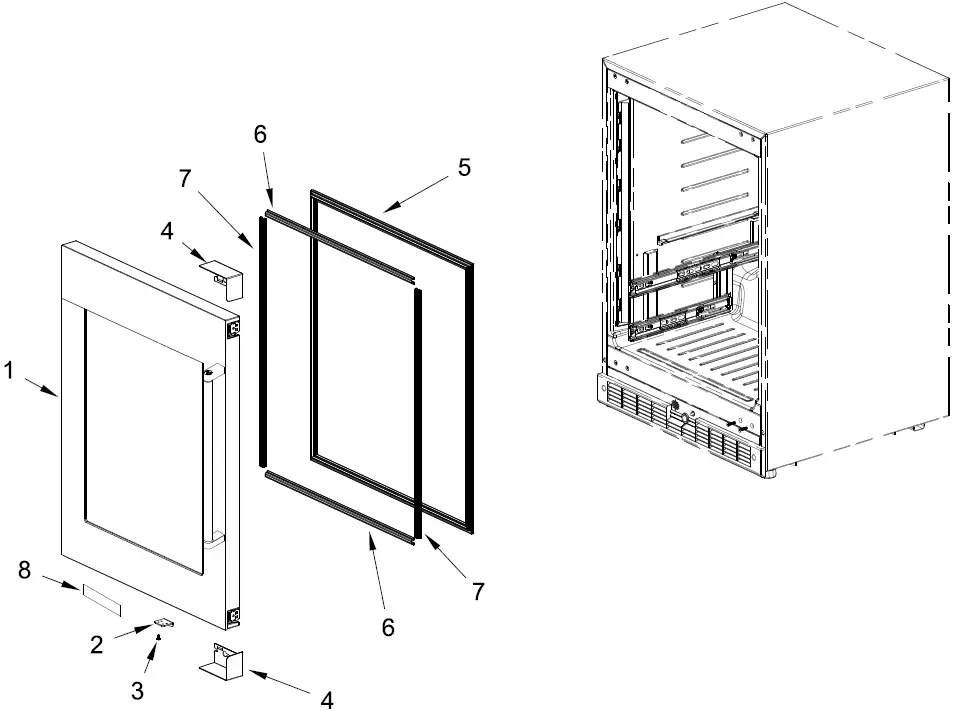 6
7
5
4
1
8
2
3
4
6
7