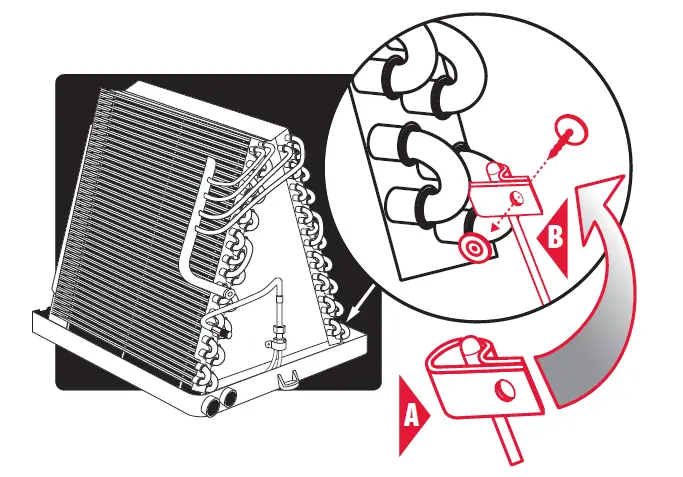 B

A