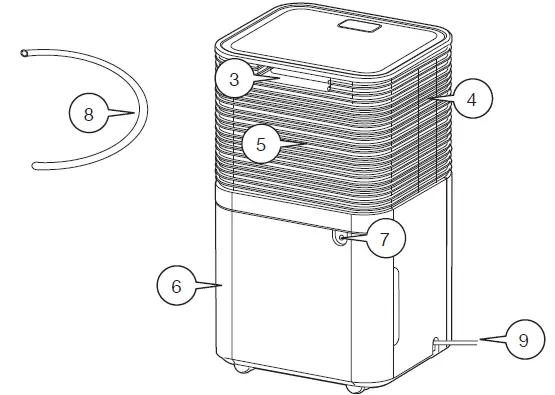 8
3
4
5
7
6
9