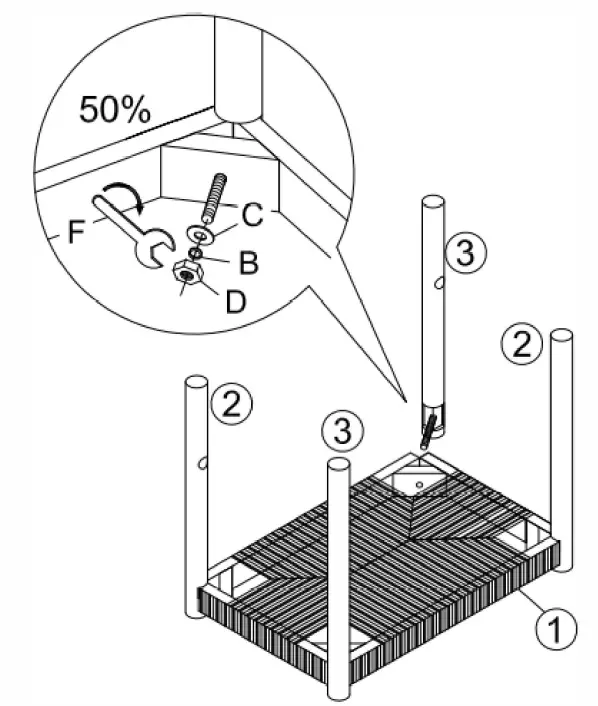 50%

F

C

B

D

3

2

2

3

1