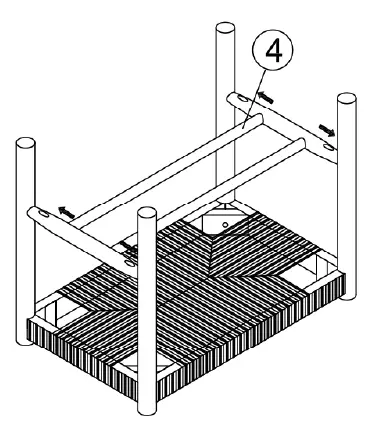 4