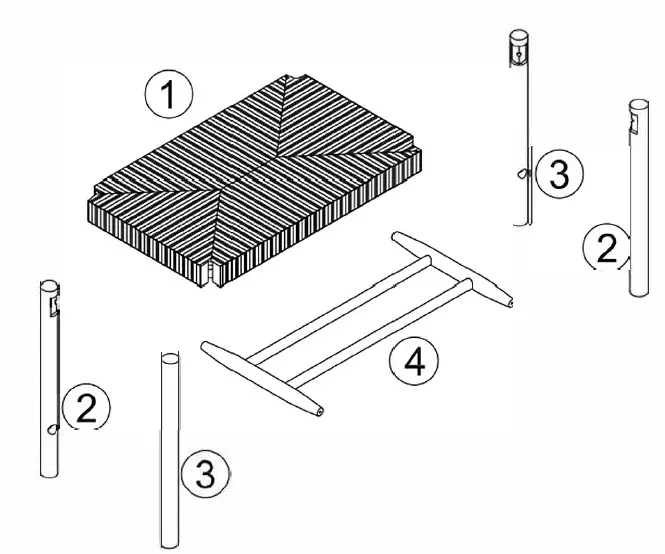 1
3
2
4
2
3