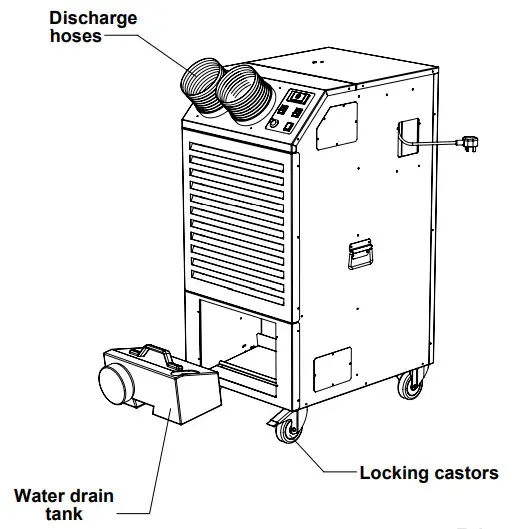 Discharge hoses

Locking castors

Water drain tank