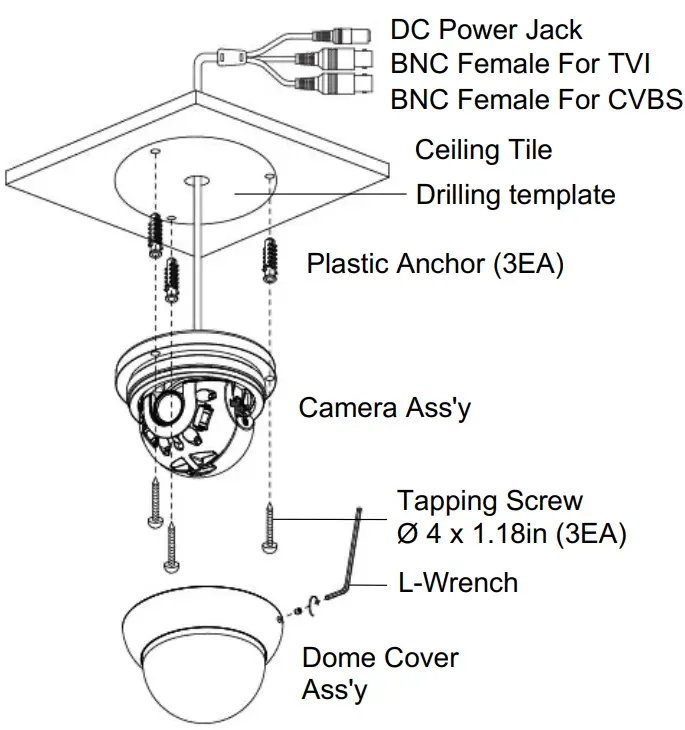 DC Power Jack
BNC Female For TVI
BNC Female For CVBS

Ceiling Tile

Drilling template

Plastic Anchor (3EA)

Camera Ass'y

Tapping Screw
Ø 4 x 1.18in (3EA)

L-Wrench

Dome Cover
Ass'y