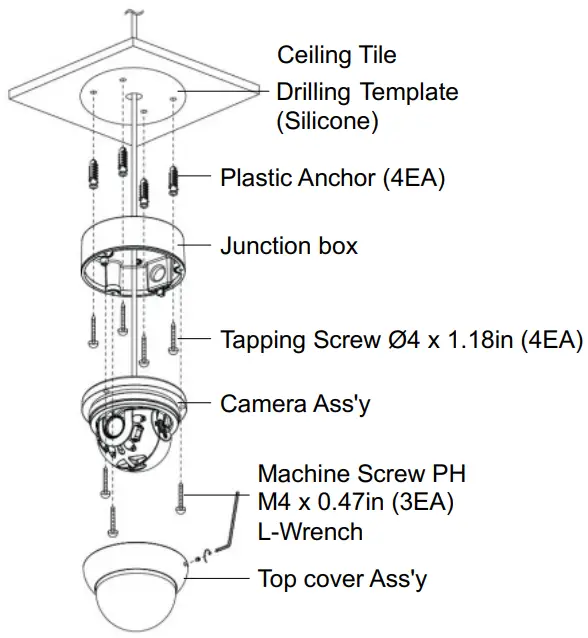 Ceiling Tile
Drilling Template
(Silicone)

Plastic Anchor (4EA)

Junction box

Tapping Screw Ø4 x 1.18in (4EA)

Camera Ass'y

Machine Screw PH
M4 x 0.47in (3EA)
L-Wrench

Top cover Ass'y