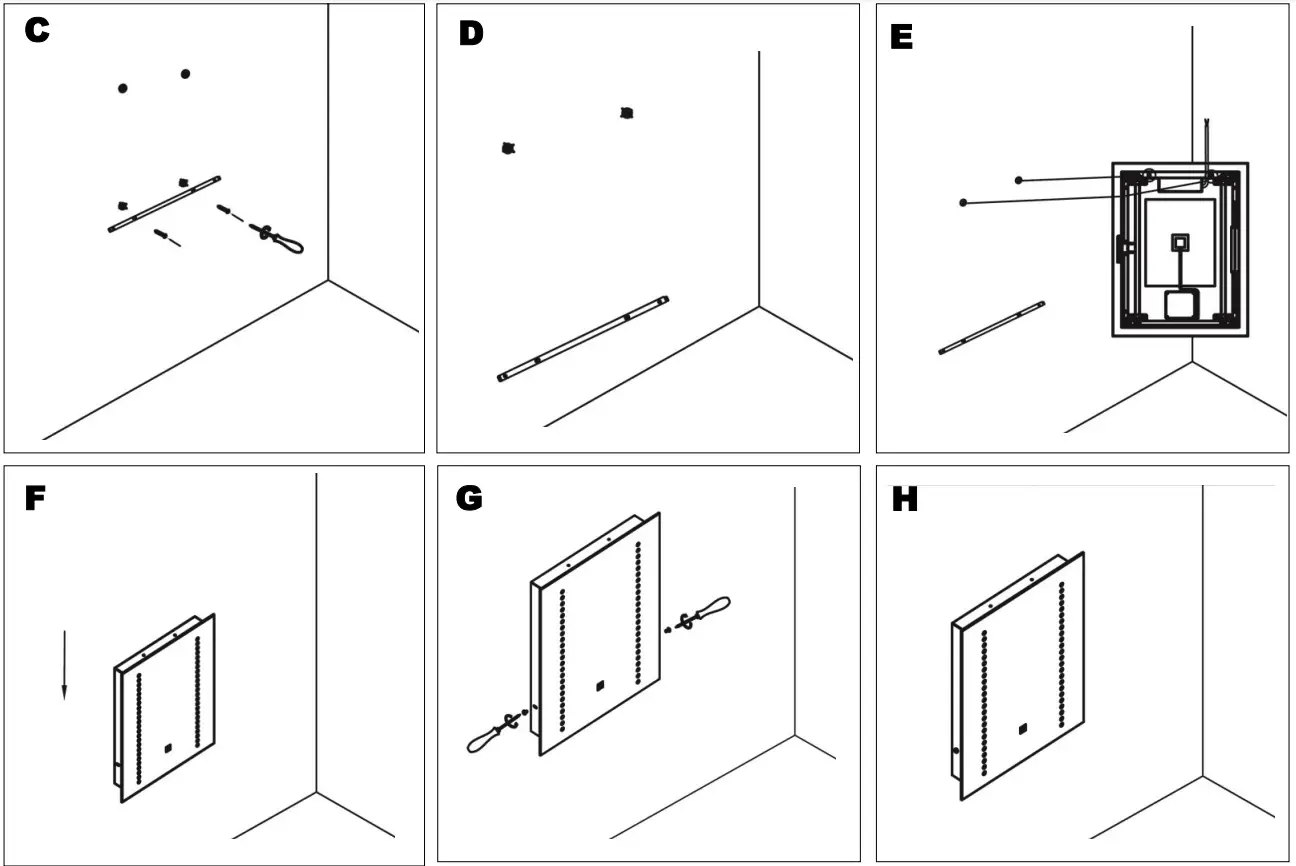 C

D

E

F

G

H