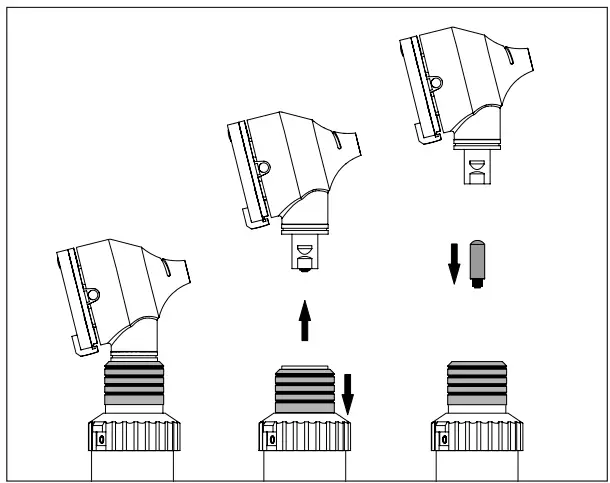 0

0

0