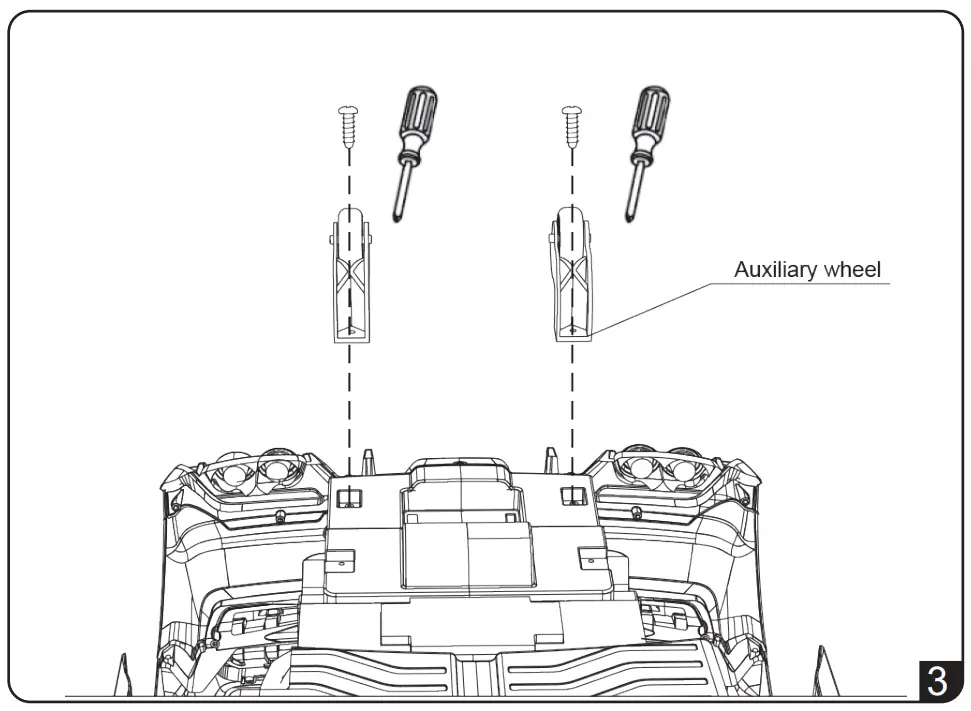 Auxiliary wheel

3