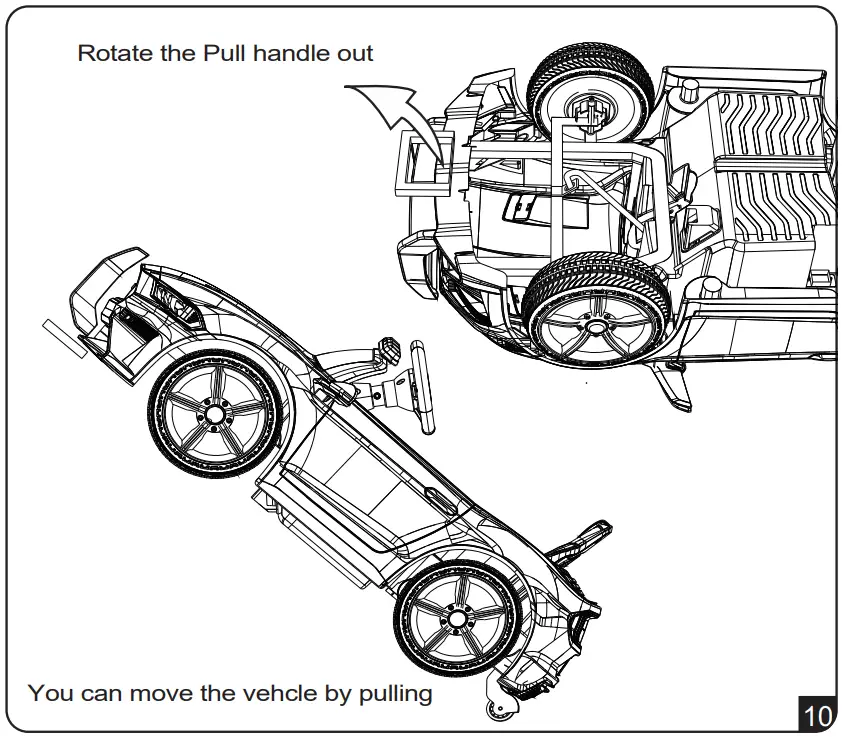 Rotate the Pull handle out

You can move the vehcle by pulling

10