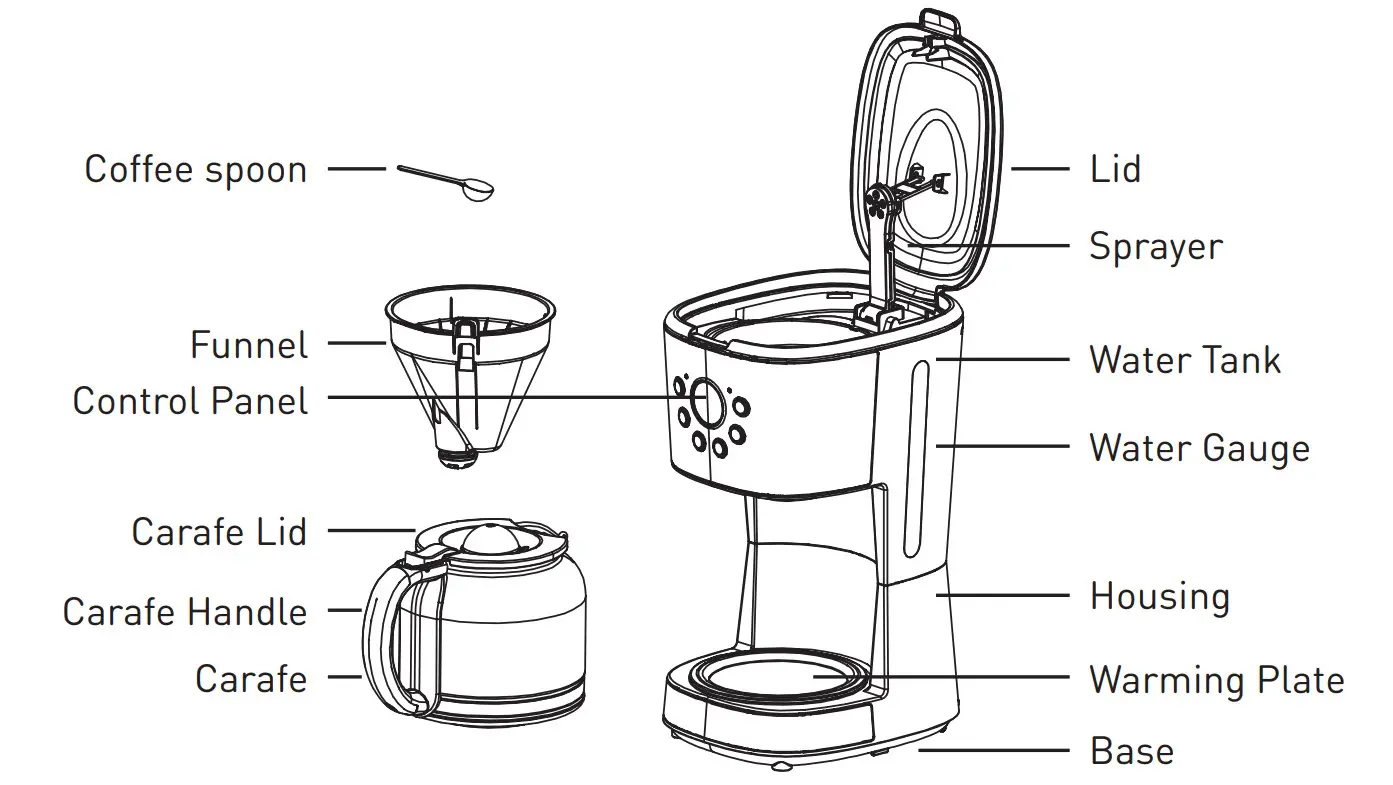 Coffee spoon
Funnel
Control Panel
Carafe Lid
Carafe Handle
Carafe
Lid
Sprayer
Water Tank
Water Gauge
Housing
Warming Plate
Base