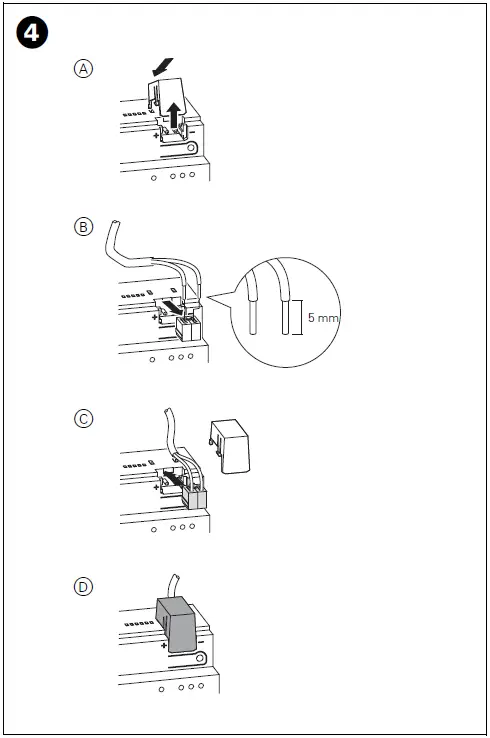 4

A

+ −

B

+

5 mm

C

+

D

+ −