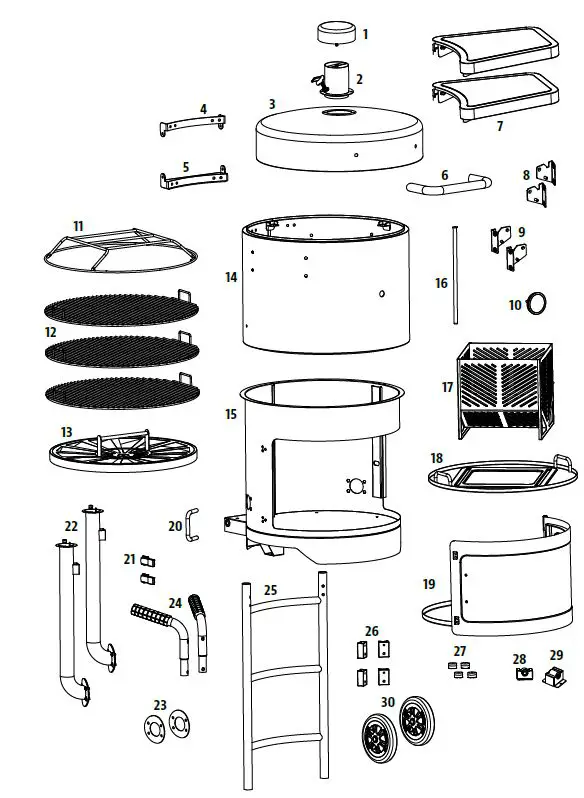 1
2
3
4
5
6
7
8
9
10
11
12
13
14
15
16
17
18
19
20
21
22
23
24
25
26
27
28
29
30