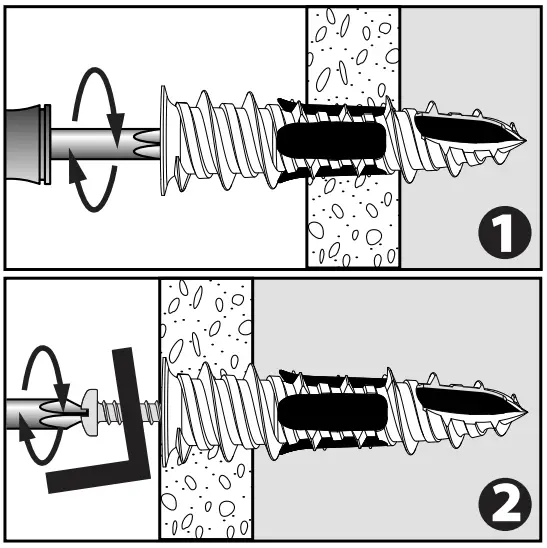 1

2