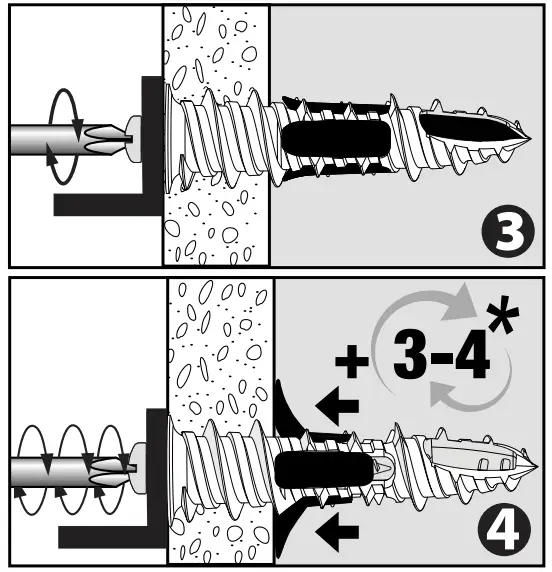 3

+ 3-4*

4