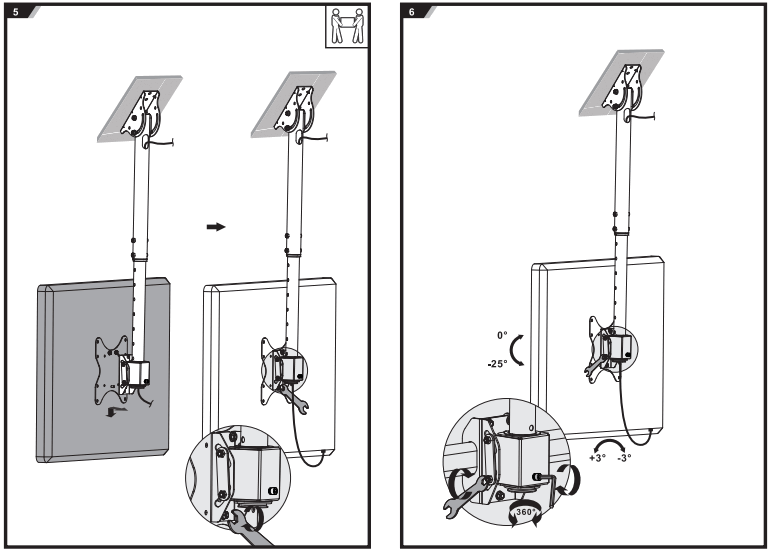 5

6

0°

-25°

+3°

-3°

360°