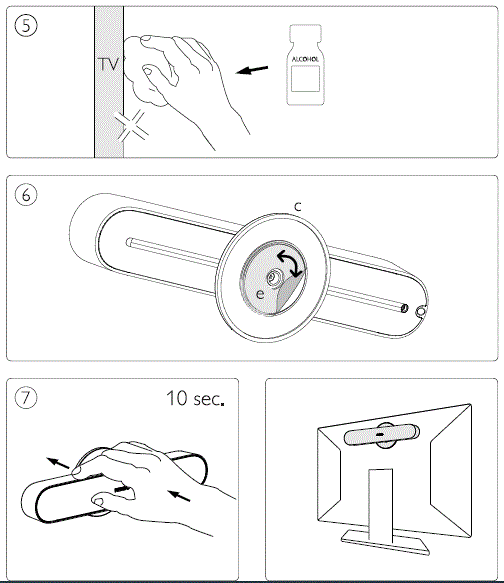 5

TV

ALCOHOL

6

c

e

7

10 sec.