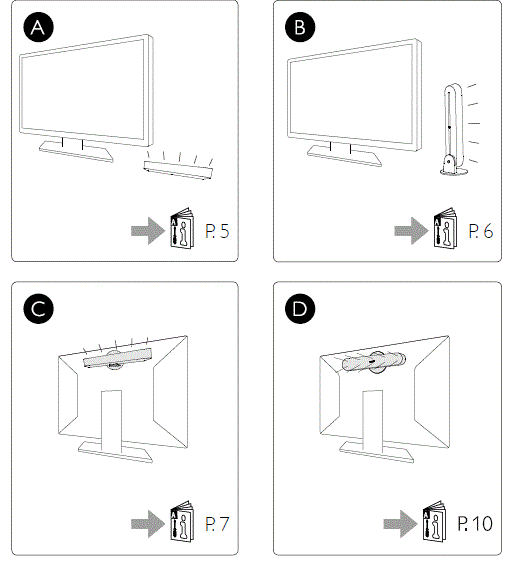 A

P. 5

B

P. 6

C

P. 7

D

P. 10