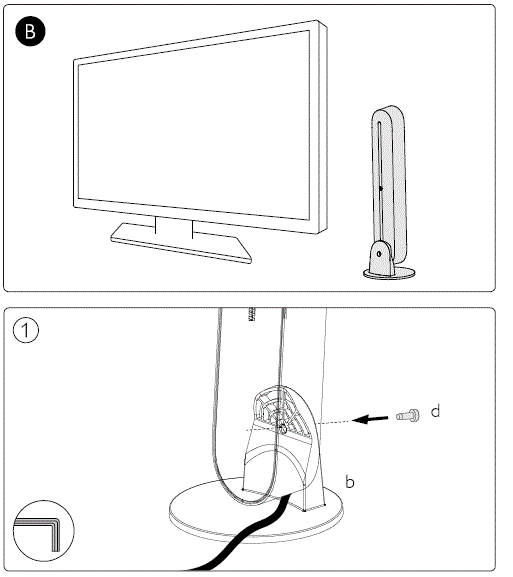 B

1

d

b