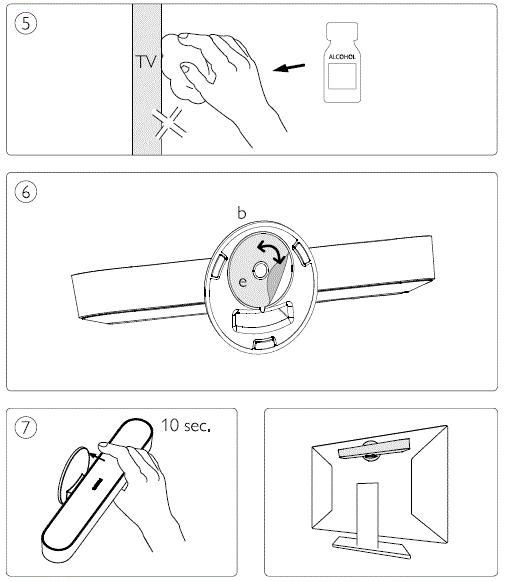 5

TV

ALCOHOL

6

b

e

7

10 sec.