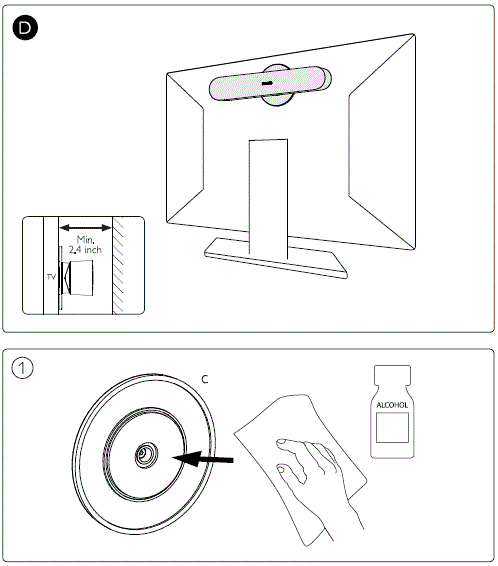 D

Min. 2.4 inch

TV

1

C

ALCOHOL