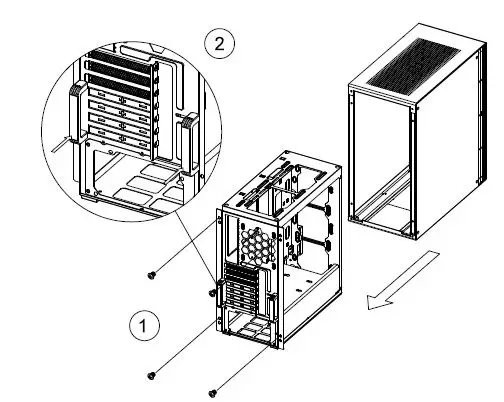 2

1